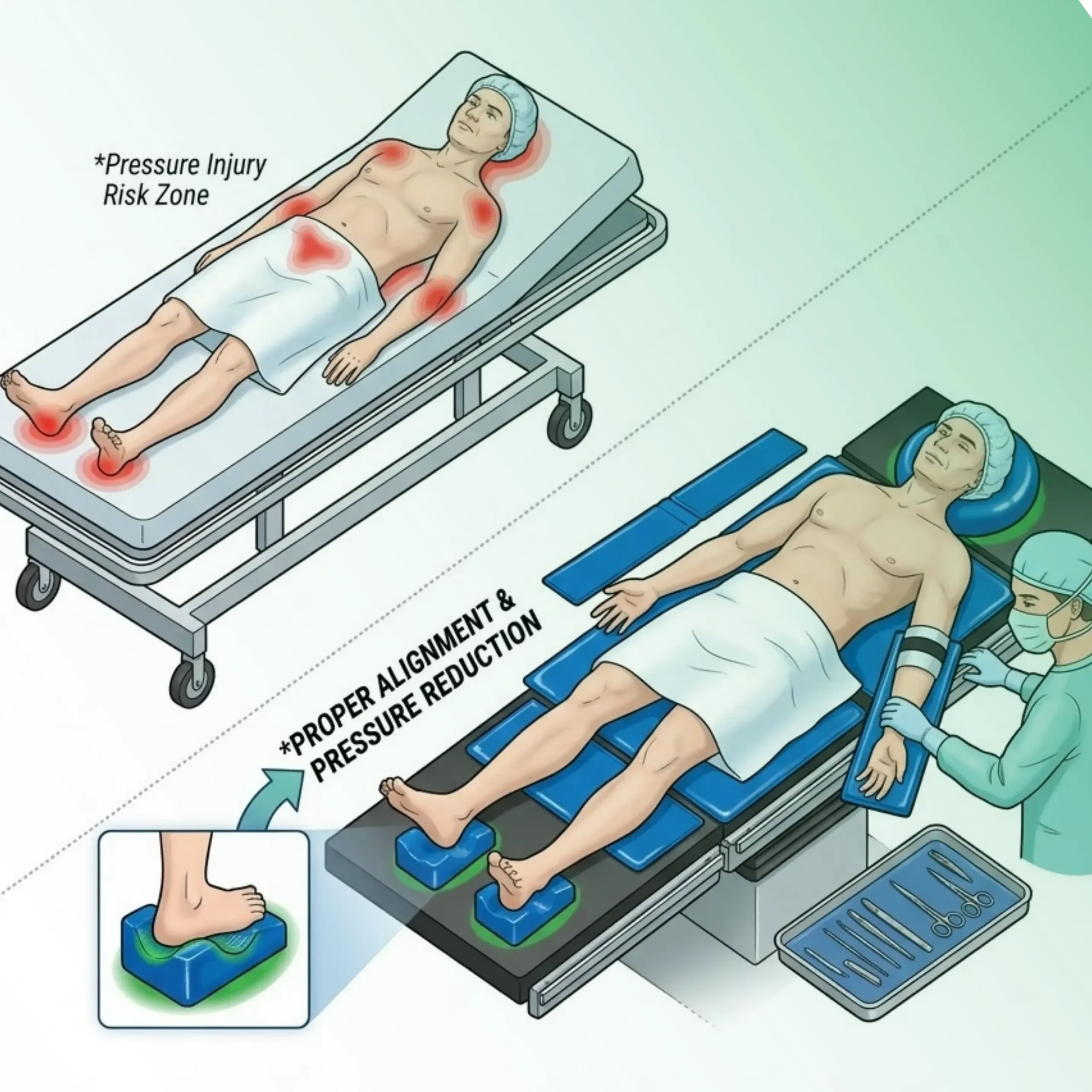 *Pressure Injury Risk Zone

*PROPER ALIGNMENT & PRESSURE REDUCTION